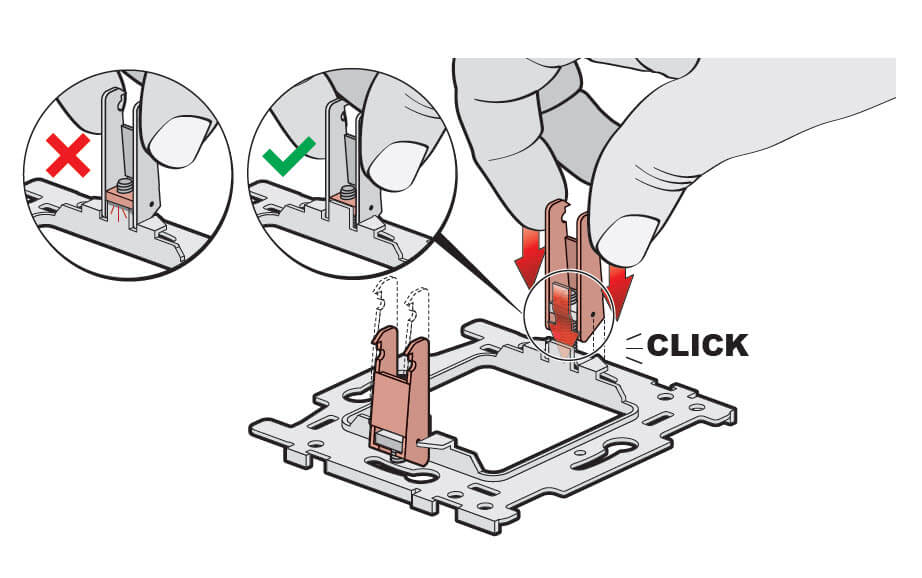 CLICK