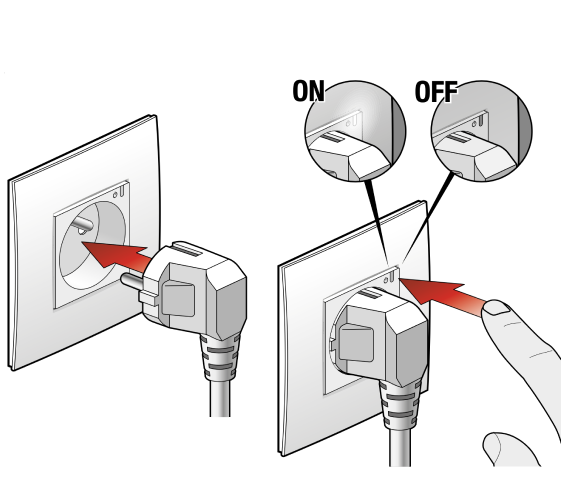 ON
OFF